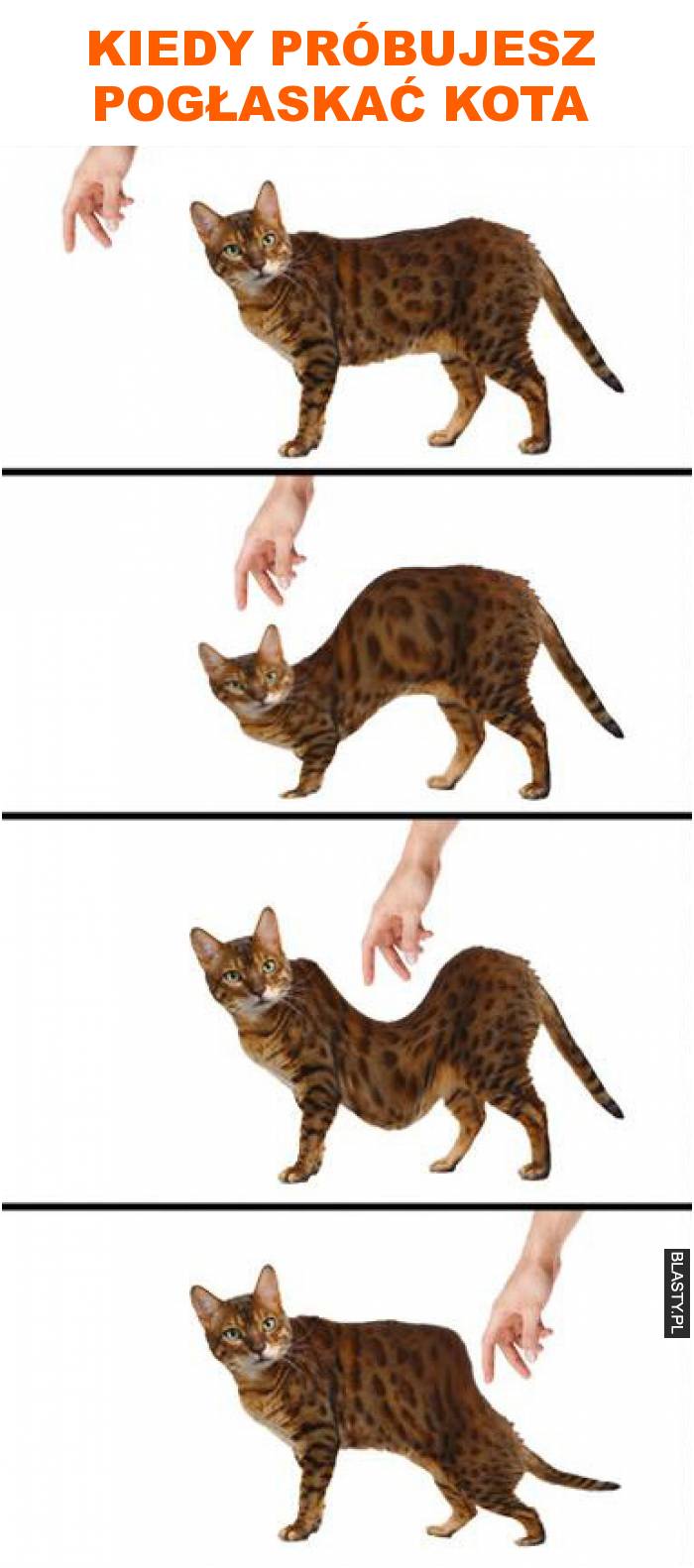 KIEDY PRÓBUJESZ POGŁASKAĆ KOTA

BLASTY.PL